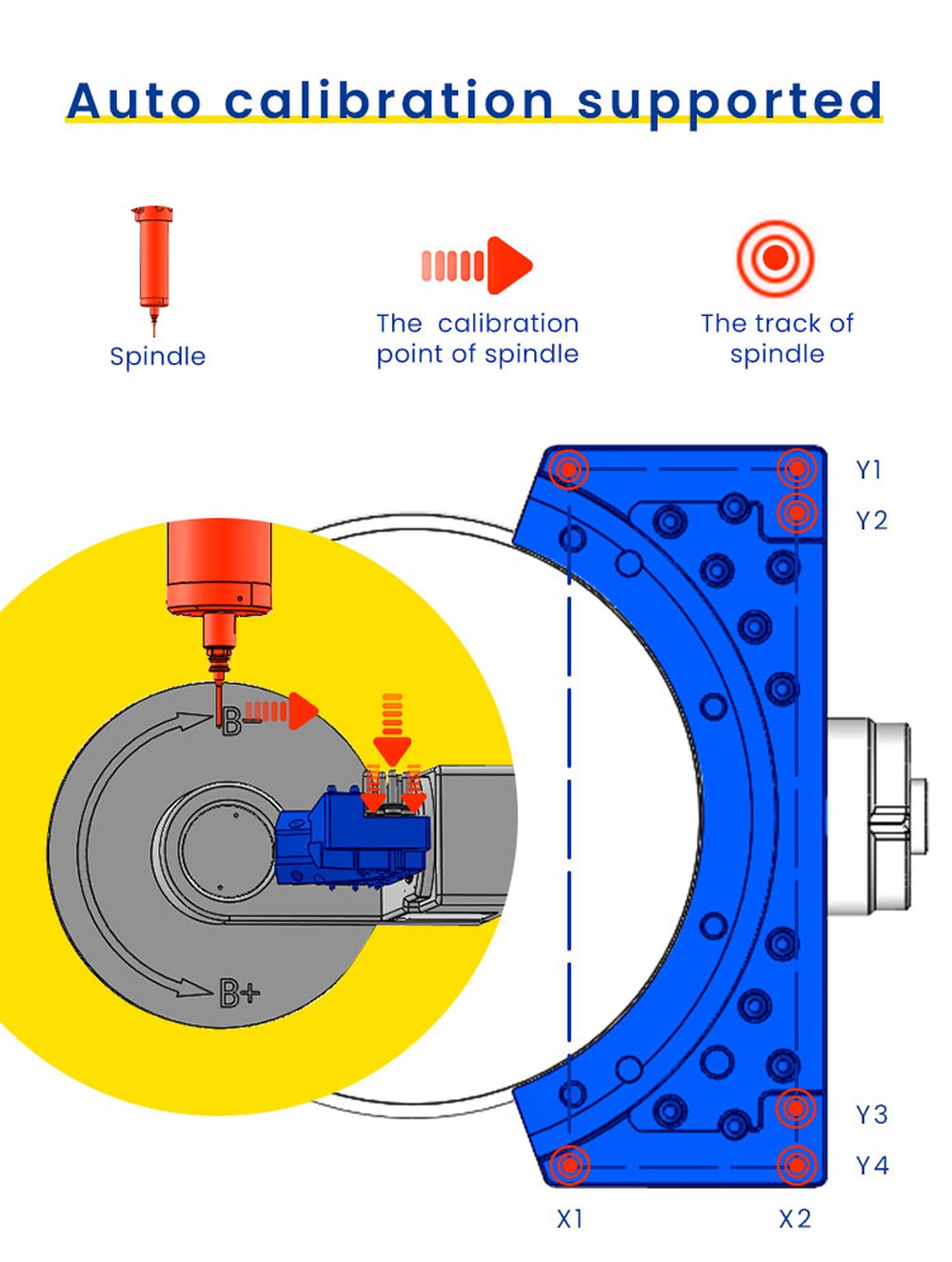 Auto calibration supported

Spindle

The calibration point of spindle

The track of spindle

B-

B+

Y1

Y2

Y3

Y4

X1

X2